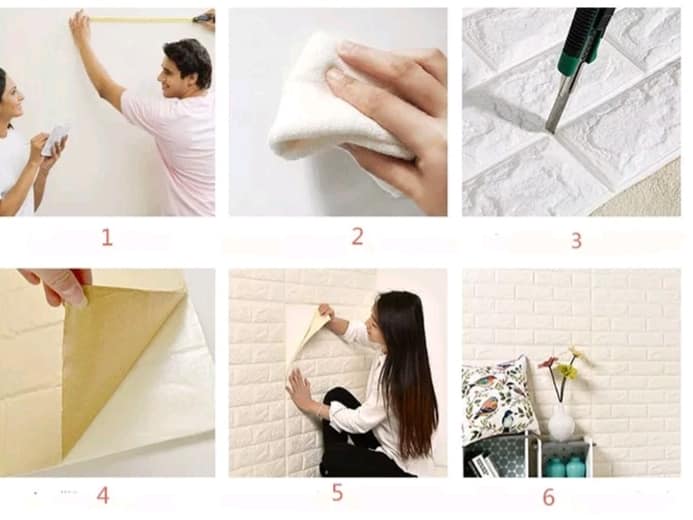 1

2

3

4

5

6