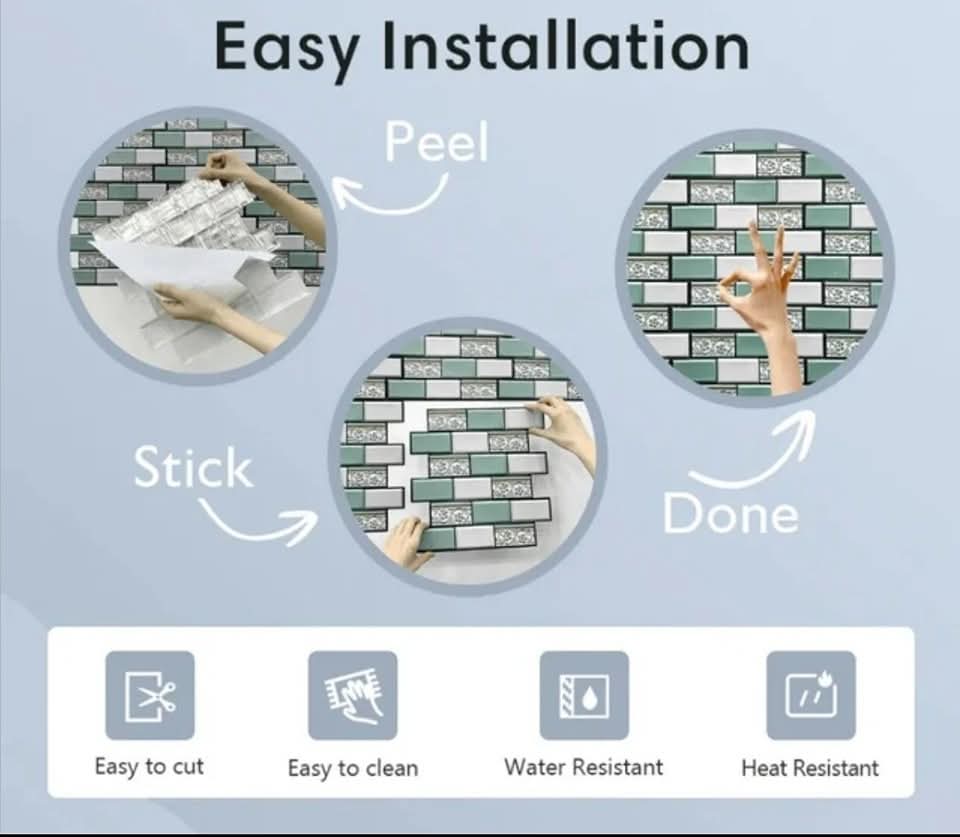 Easy Installation

Peel

Stick

Done

Easy to cut

Easy to clean

Water Resistant

Heat Resistant